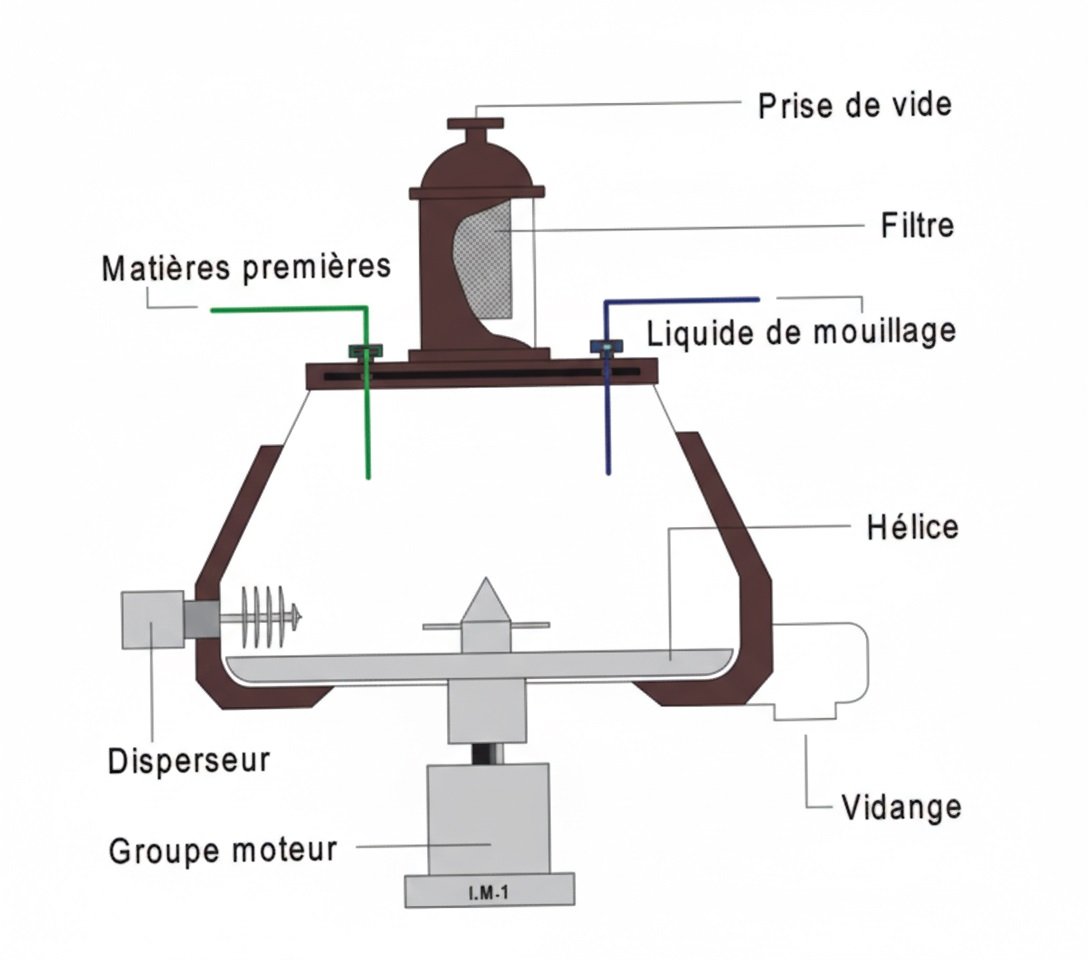 Prise de vide

Filtre

Matières premières

Liquide de mouillage

Hélice

Disperseur

Vidange

Groupe moteur

I.M-1