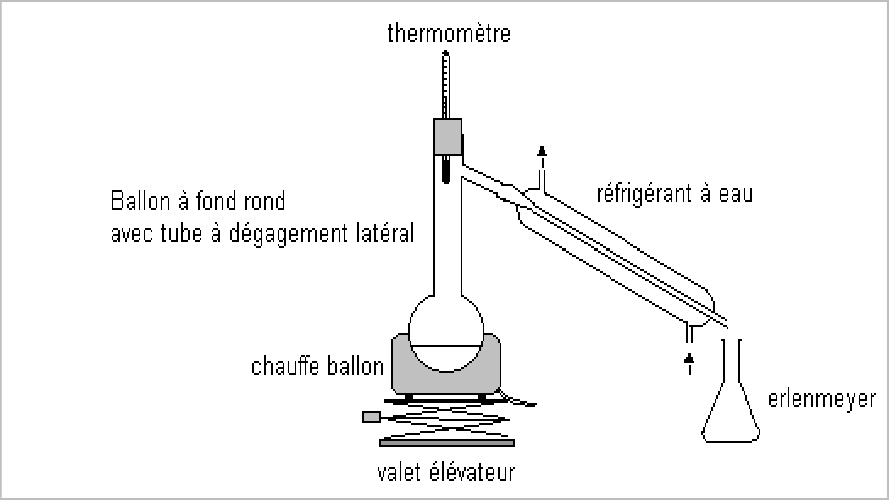 thermomètre

Ballon à fond rond
avec tube à dégagement latéral

réfrigérant à eau

chauffe ballon

erlenmeyer

valet élévateur